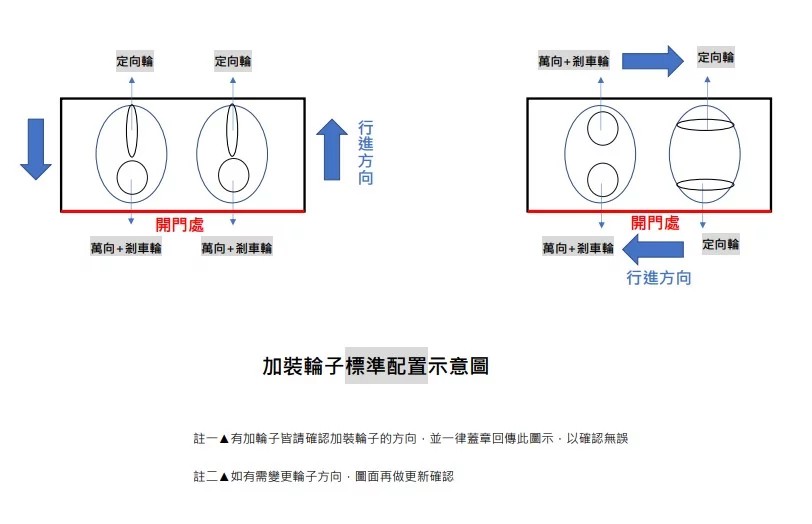 定向輪 定向輪

行進方向

開門處

萬向+剎車輪 萬向+剎車輪

萬向+剎車輪 定向輪

開門處

萬向+剎車輪 定向輪

行進方向

加裝輪子標準配置示意圖

註一▲有加輪子皆請確認加裝輪子的方向，並一律蓋章回傳此圖示，以確認無誤

註二▲如有需變更輪子方向，圖面再做更新確認